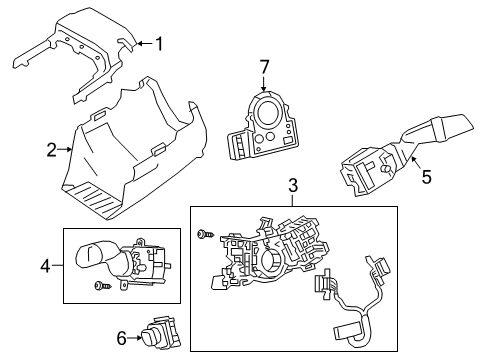 1
7
2
5
3
4
6