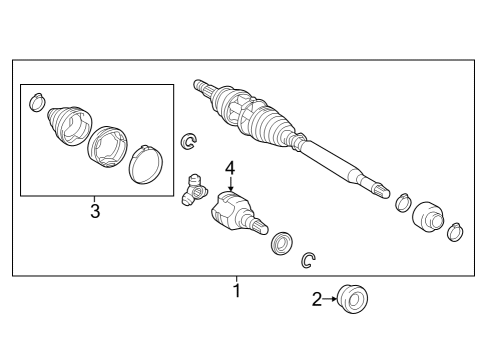 4
3
1
2