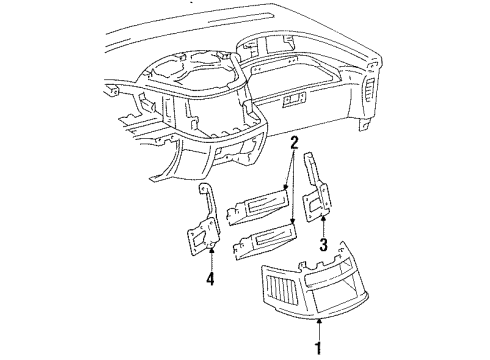 2
3
4
1