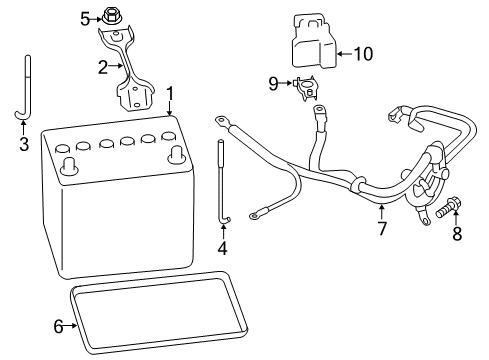 5
2
1
3
10
9
4
7
8
6