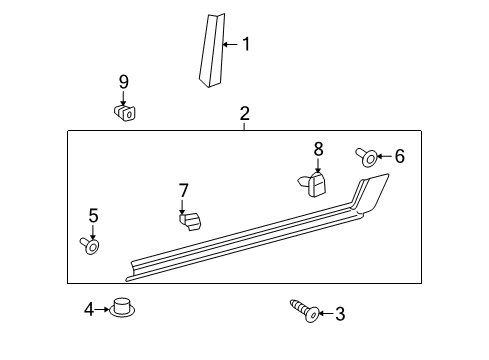 1
9
2
8
6
7
5
4
3