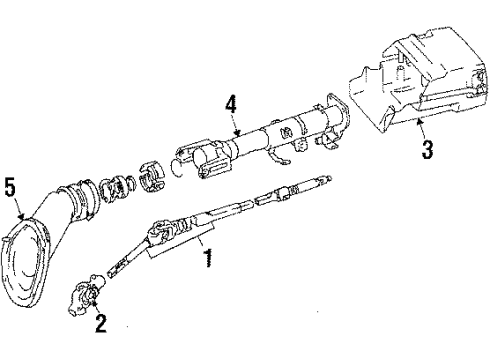 4
3
5
1
2