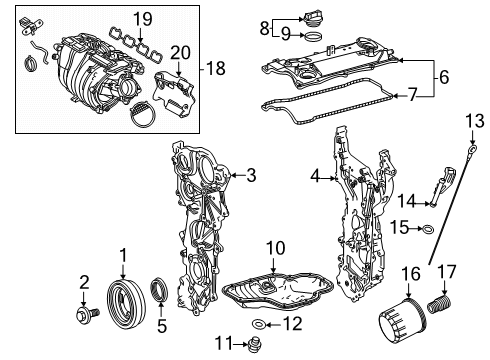 19
20
18
8
9
6
7
13
3
4
14
15
10
1
2
5
16
17
12
11