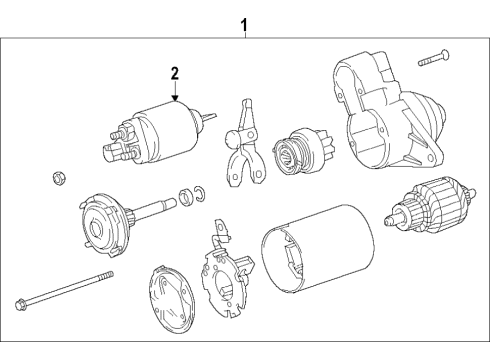 1
2