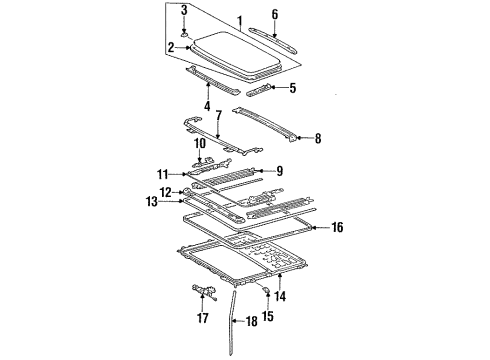 3
1
6
2
5
4
7
8
10
11
9
12
13
16
14
17
15
18