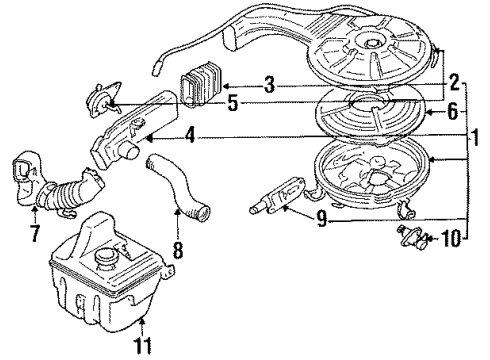 3
2
5
6
4
1
7
8
9
10
11