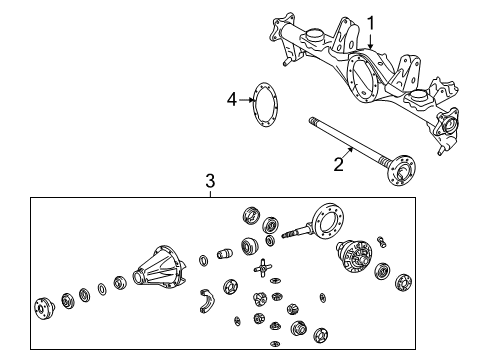 1
4
2
3