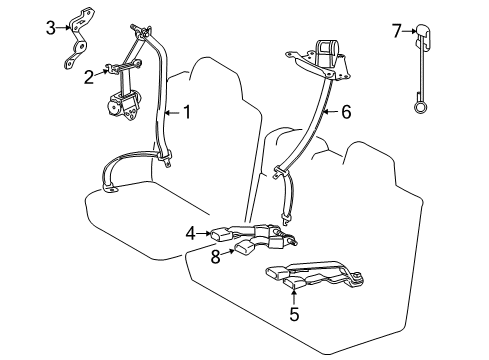 3
7
2
1
6
4
8
5