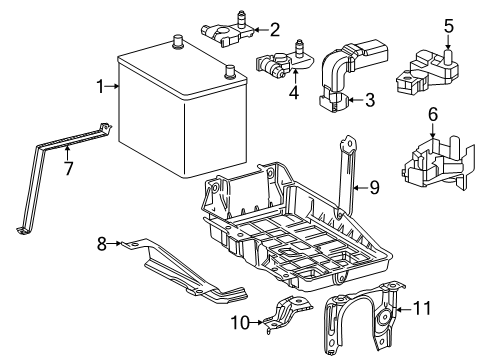 2
5
1
4
3
6
7
9
8
10
11