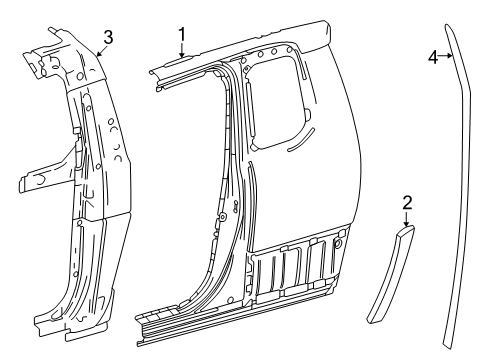 3
1
4
2