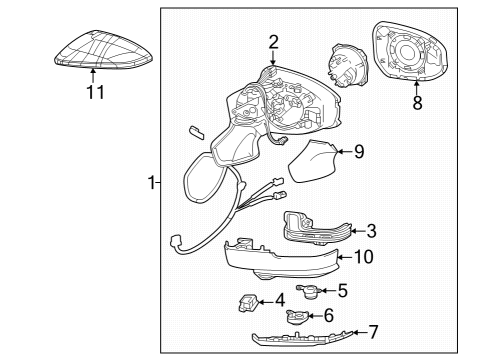 11
2
8
9
1
3
10
5
4
6
7