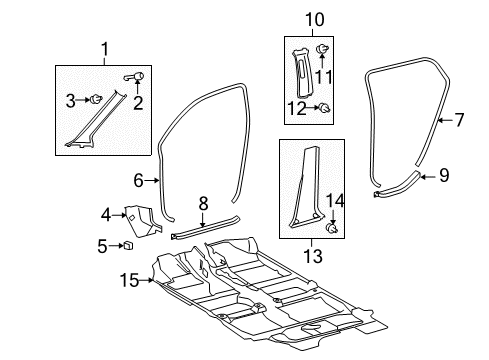 1
3
2
10
11
12
7
6
9
4
8
14
5
13
15