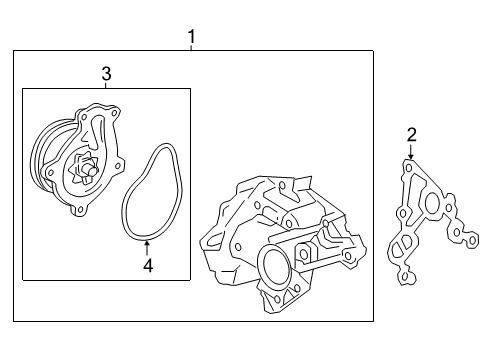 1
3
2
4