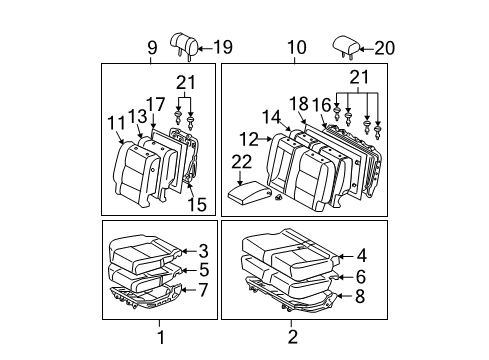 9
19
10
20
21
17
13
11
15
21
18
16
14
12
22
3
5
7
4
6
8
1
2