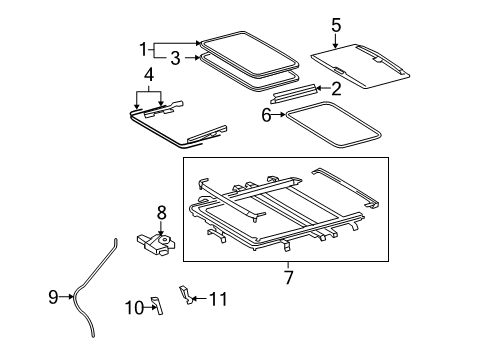 1
3
5
4
2
6
8
7
9
10
11