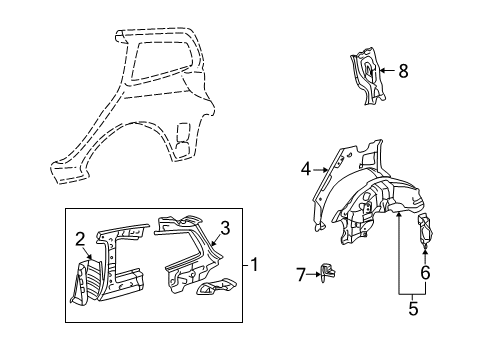 8
4
2
3
1
7
6
5