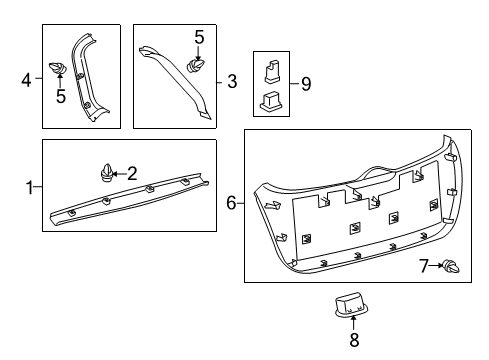 4
5
5
3
9
1
2
6
7
8