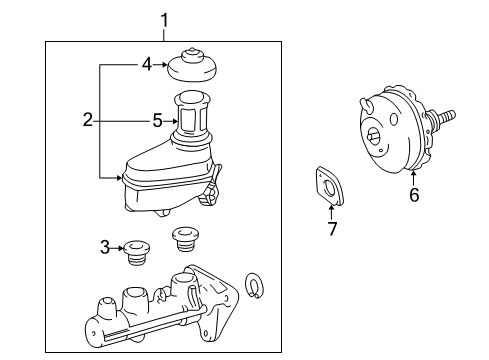 1
4
2
5
3
6
7