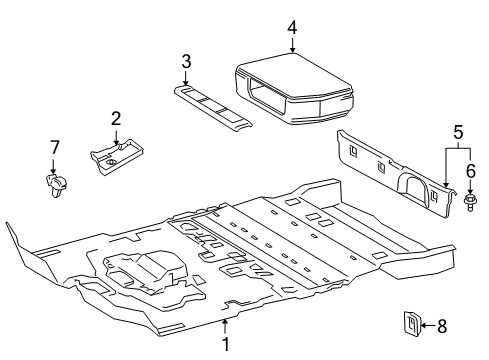 4
3
2
7
5
6
8
1