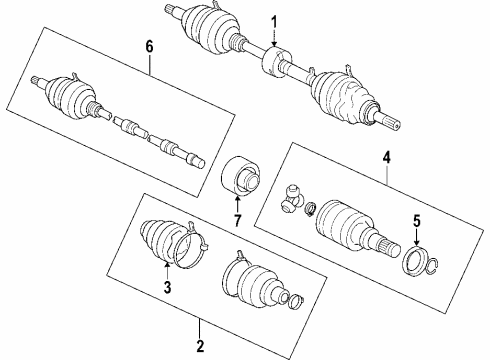 1
6
4
7
5
3
2