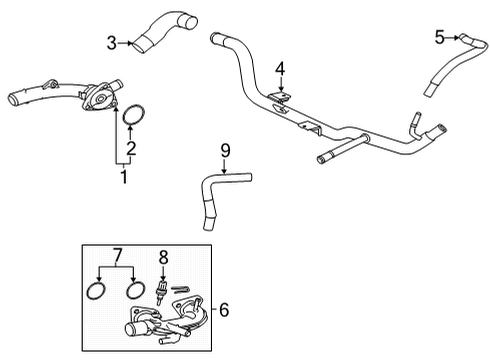 3
5
4
2
1
9
7
8
6