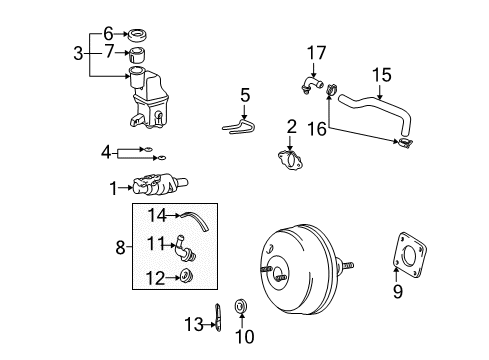 6
3
7
17
15
5
2
16
4
1
14
8
11
12
9
13
10