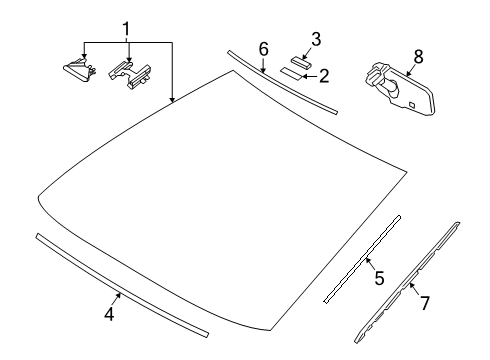 1
6
3
2
8
5
7
4