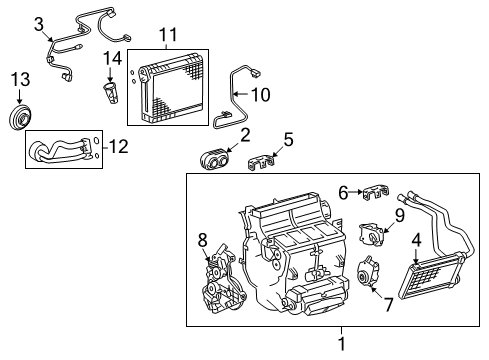 3
11
14
13
10
12
2
5
6
9
8
4
7
1