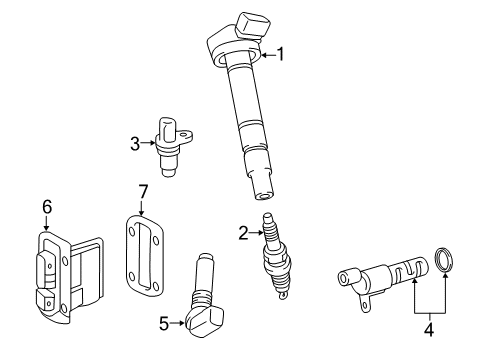 1
3
7
6
2
5
4