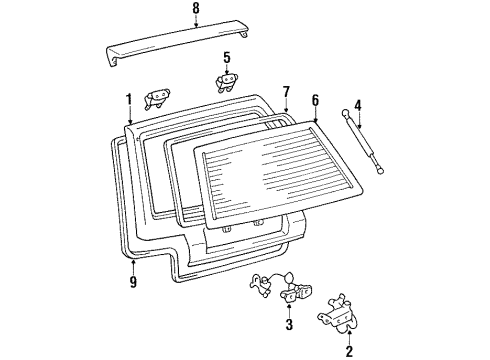 8
5
1
7
6
4
9
3
2