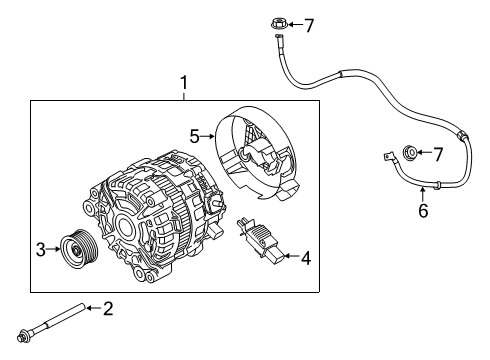 7
1
5
7
6
3
4
2