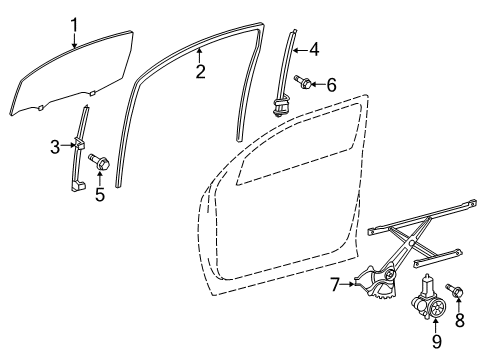 1
2
4
6
3
5
7
8
9