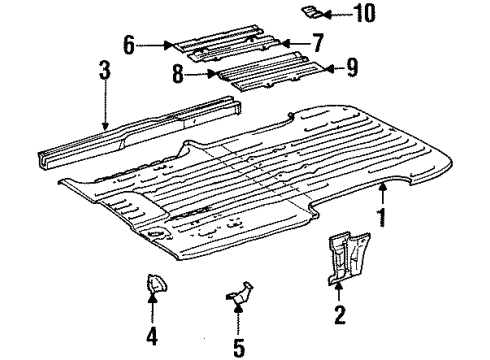 10
6
7
3
8
9
1
2
4
5