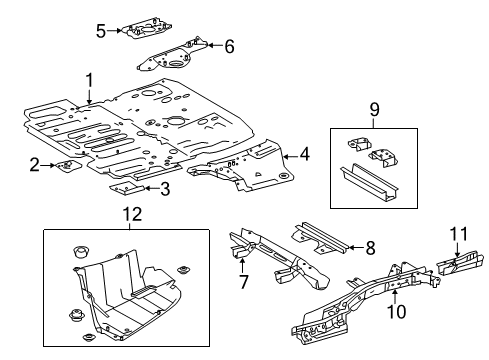 5
6
1
9
2
4
3
12
11
8
7
10