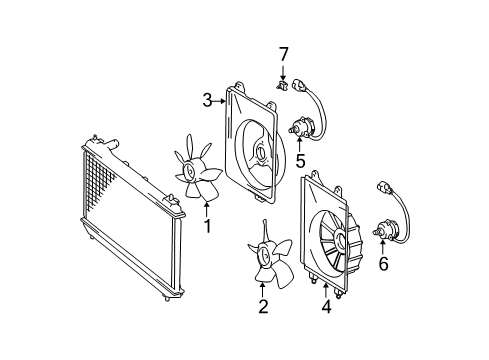 7
3
5
1
6
2
4