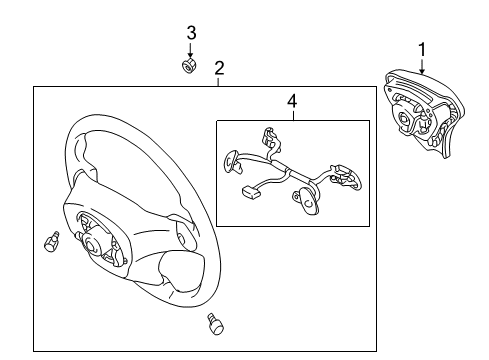 3
2
1
4