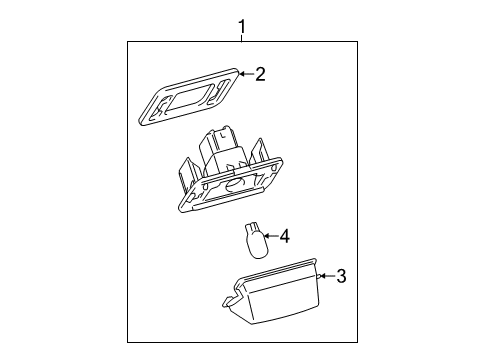 1
2
L
4
3