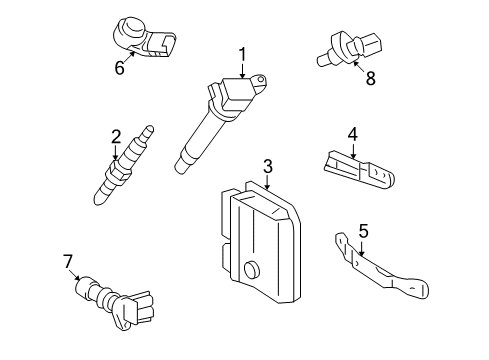 6
1
8
2
4
3
5
7