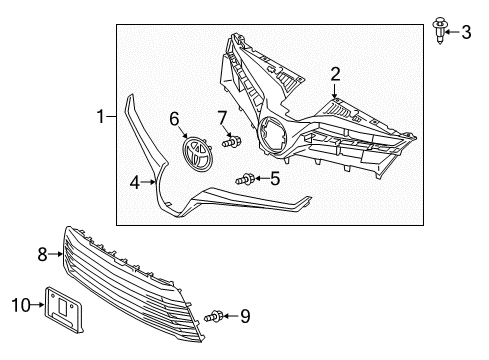 3
2
1
6
7
4
5
8
10
9