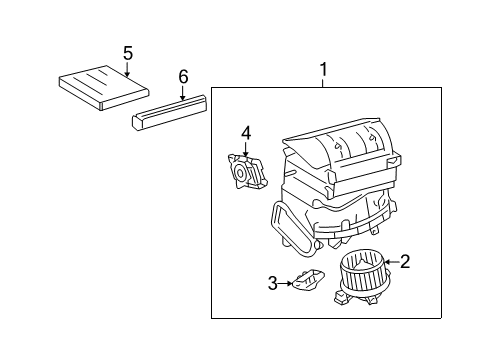 5
6
1
4
2
3