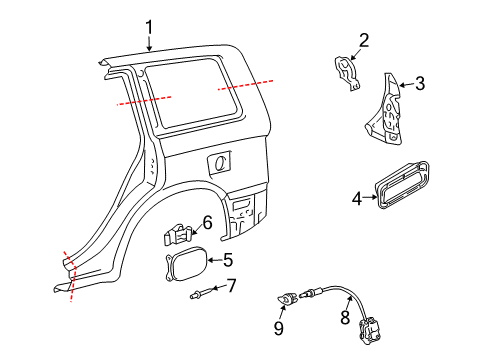 1
2
3
4
6
5
7
9
8