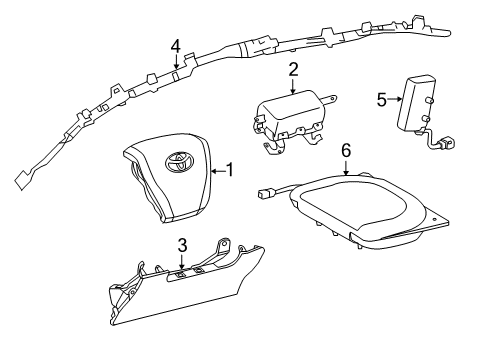 4
2
5
1
6
3