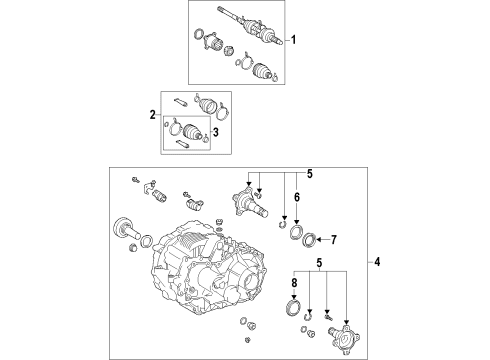 1
2
3
5
6
7
4
5
8