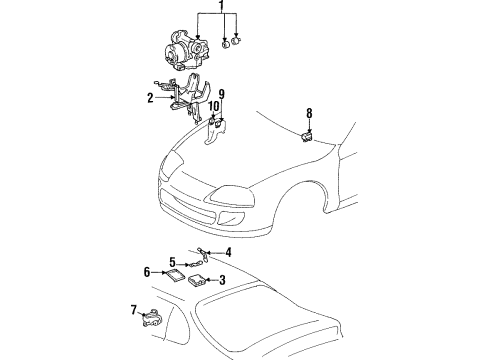 1
2
9
10
8
4
5
6
3
7