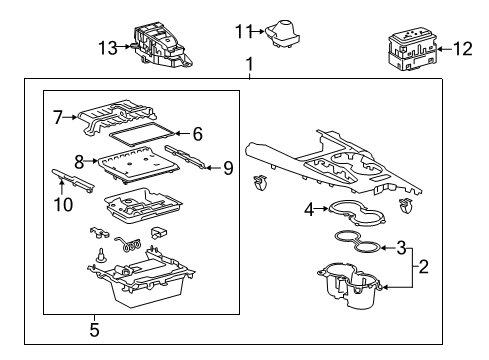 13
11
12
1
7
6
8
9
10
4
3
2
5