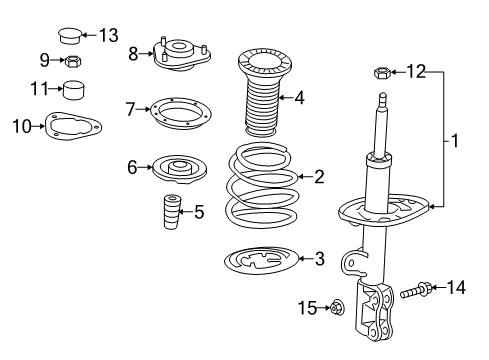 13
9
11
10
8
7
6
5
4
2
3
12
1
14
15