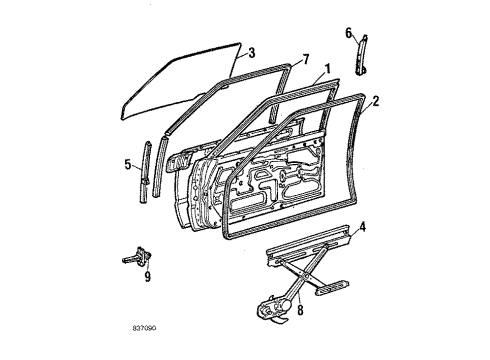 6
3
7
1
2
5
4
9
8
837090