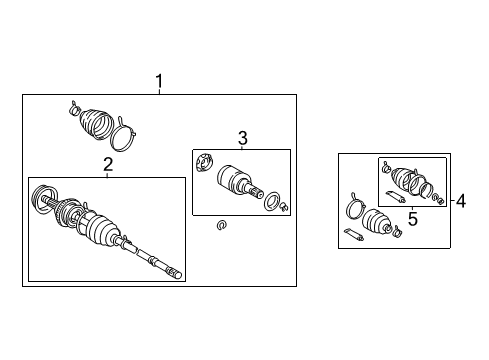 1
2
3
4
5