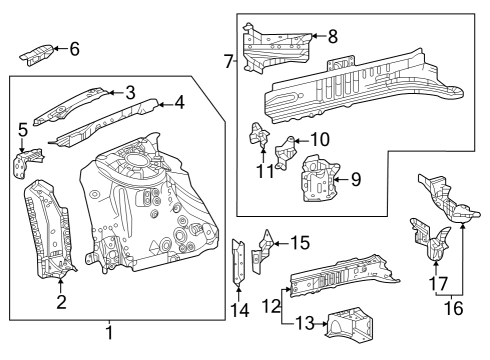 6
3
4
5
2
1
7
8
10
11
9
15
14
12
13
17
16