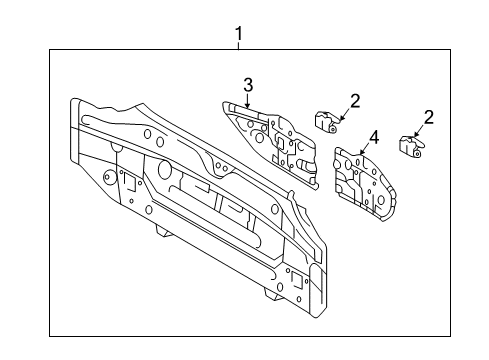 1
3
2
2
4